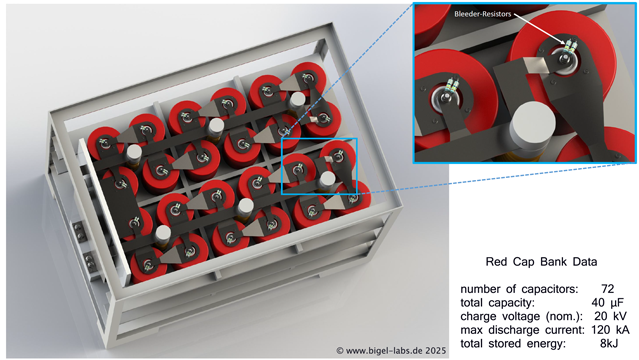 Bleeder-Resistors

Red Cap Bank Data

number of capacitors: 72
total capacity: 40 µF
charge voltage (nom.): 20 kV
max discharge current: 120 kA
total stored energy: 8kJ

© www.bigel-labs.de 2025